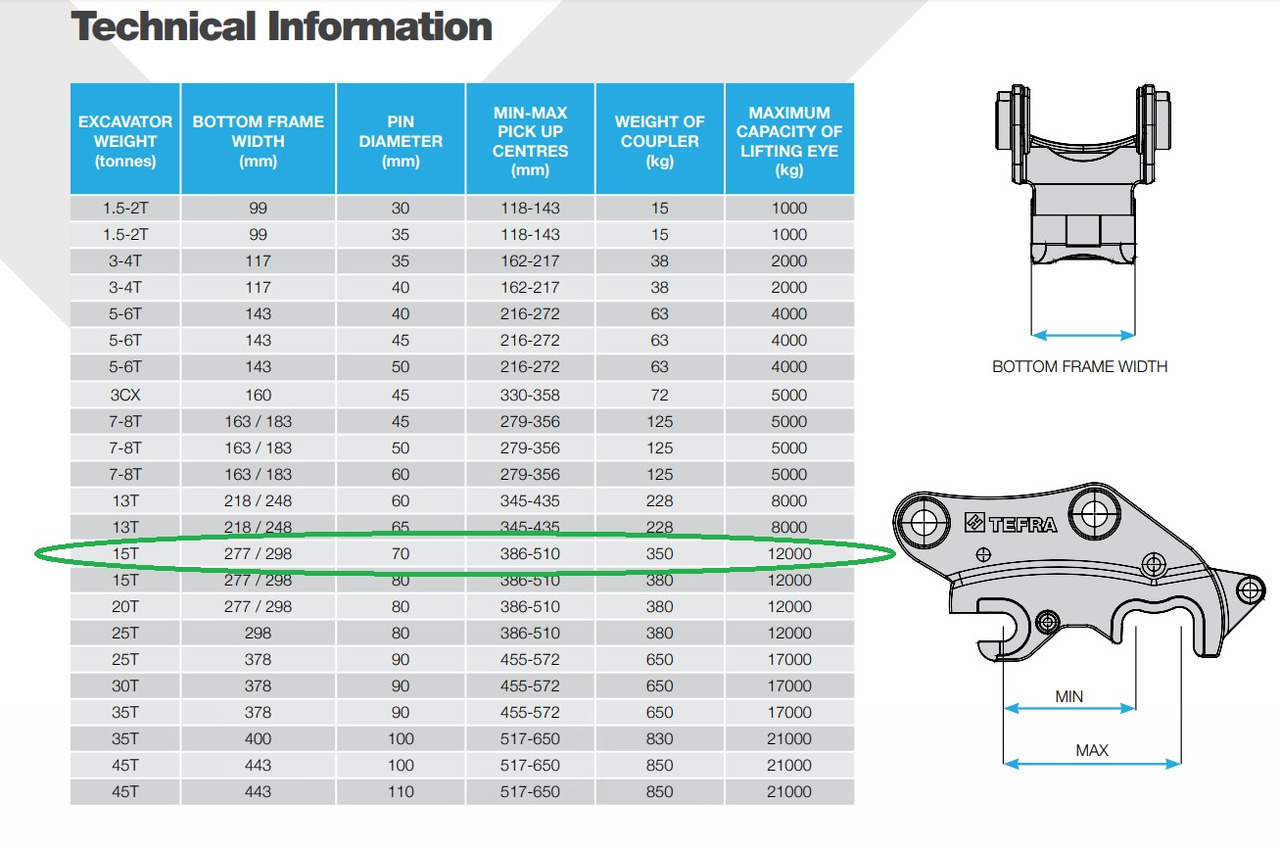 Technical Information

| EXCAVATOR WEIGHT (tonnes) | BOTTOM FRAME WIDTH (mm) | PIN DIAMETER (mm) | MIN-MAX PICK UP CENTRES (mm) | WEIGHT OF COUPLER (kg) | MAXIMUM CAPACITY OF LIFTING EYE (kg) |
|---|---|---|---|---|---|
| 1.5-2T | 99 | 30 | 118-143 | 15 | 1000 |
| 1.5-2T | 99 | 35 | 118-143 | 15 | 1000 |
| 3-4T | 117 | 35 | 162-217 | 38 | 2000 |
| 3-4T | 117 | 40 | 162-217 | 38 | 2000 |
| 5-6T | 143 | 40 | 216-272 | 63 | 4000 |
| 5-6T | 143 | 45 | 216-272 | 63 | 4000 |
| 5-6T | 143 | 50 | 216-272 | 63 | 4000 |
| 3CX | 160 | 45 | 330-358 | 72 | 5000 |
| 7-8T | 163 / 183 | 45 | 279-356 | 125 | 5000 |
| 7-8T | 163 / 183 | 50 | 279-356 | 125 | 5000 |
| 7-8T | 163 / 183 | 60 | 279-356 | 125 | 5000 |
| 13T | 218 / 248 | 60 | 345-435 | 228 | 8000 |
| 13T | 218 / 248 | 65 | 345-435 | 228 | 8000 |
| 15T | 277 / 298 | 70 | 386-510 | 350 | 12000 |
| 15T | 277 / 298 | 80 | 386-510 | 380 | 12000 |
| 20T | 277 / 298 | 80 | 386-510 | 380 | 12000 |
| 25T | 298 | 80 | 386-510 | 380 | 12000 |
| 25T | 378 | 90 | 455-572 | 650 | 17000 |
| 30T | 378 | 90 | 455-572 | 650 | 17000 |
| 35T | 378 | 90 | 455-572 | 650 | 17000 |
| 35T | 400 | 100 | 517-650 | 830 | 21000 |
| 45T | 443 | 100 | 517-650 | 850 | 21000 |
| 45T | 443 | 110 | 517-650 | 850 | 21000 |

BOTTOM FRAME WIDTH

TEFRA

MIN

MAX