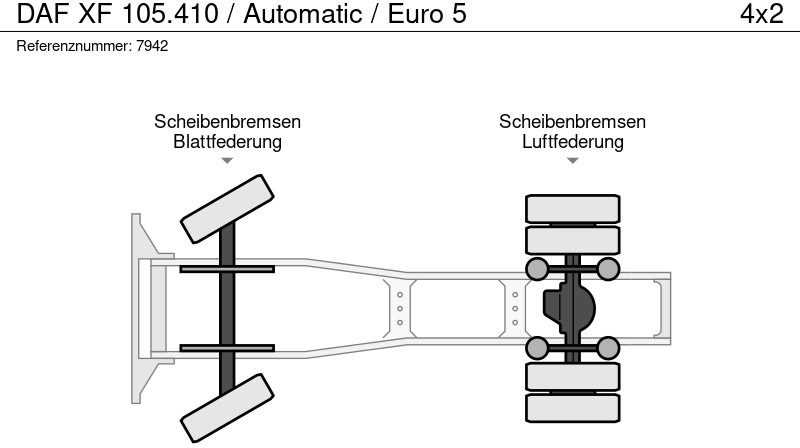 DAF XF 105.410 / Automatic / Euro 5

4x2

Referenznummer: 7942

Scheibenbremsen
Blattfederung

Scheibenbremsen
Luftfederung