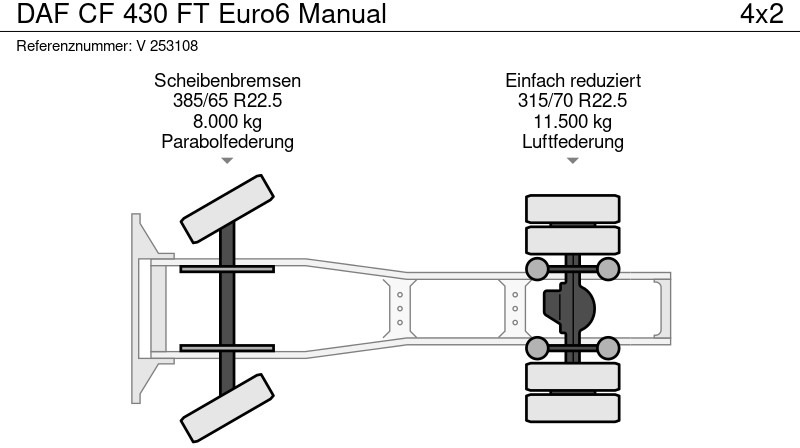 DAF CF 430 FT Euro6 Manual

4x2

Referenznummer: V 253108

Scheibenbremsen
385/65 R22.5
8.000 kg
Parabolfederung

Einfach reduziert
315/70 R22.5
11.500 kg
Luftfederung