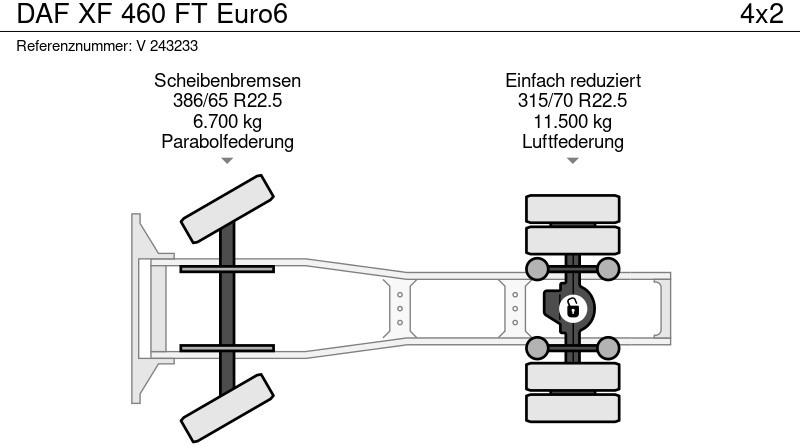 DAF XF 460 FT Euro6

4x2

Referenznummer: V 243233

Scheibenbremsen
386/65 R22.5
6.700 kg
Parabolfederung

Einfach reduziert
315/70 R22.5
11.500 kg
Luftfederung